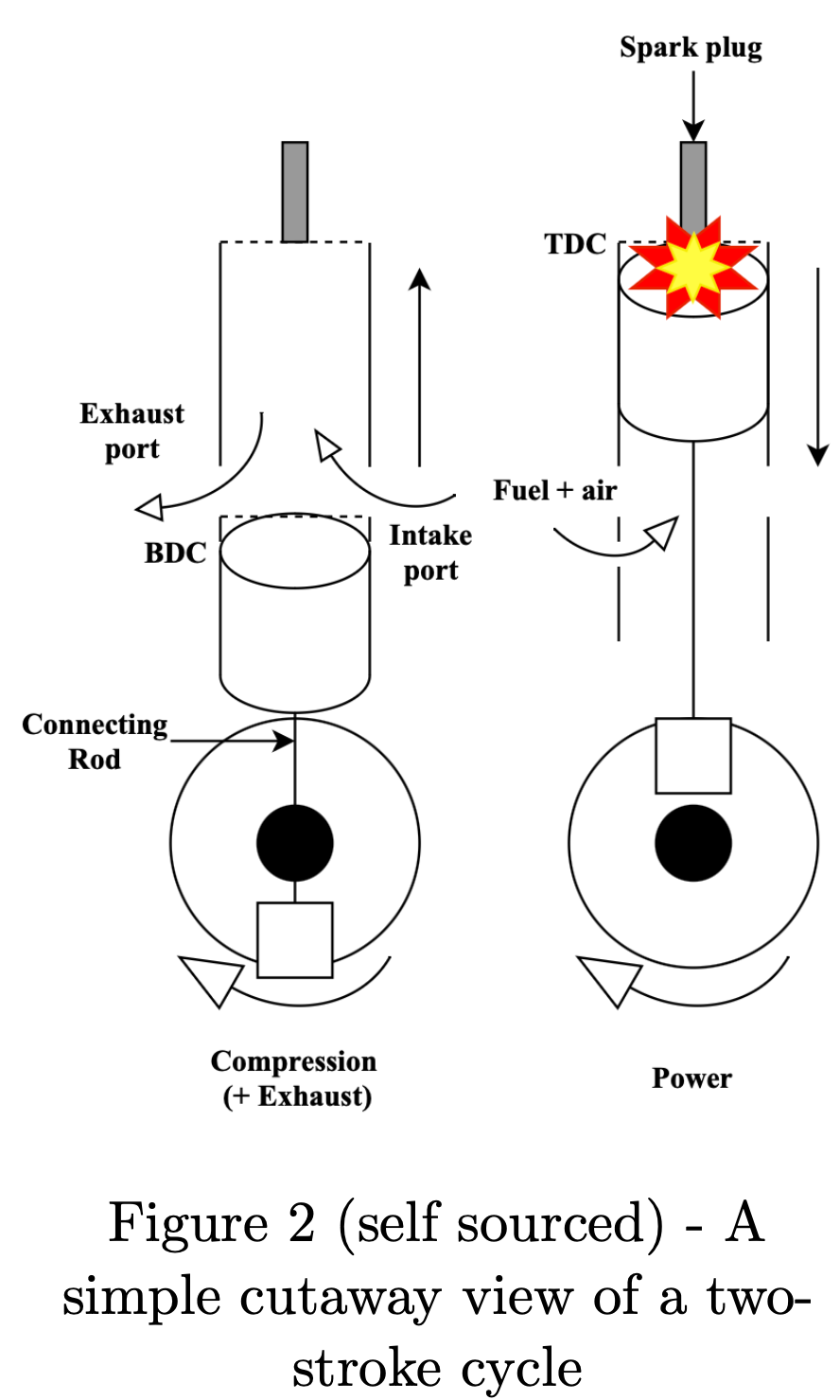 Spark plug

TDC

Exhaust port

Fuel + air

BDC

Intake port

Connecting Rod

Compression (+ Exhaust)

Power

Figure 2 (self sourced) - A simple cutaway view of a two-stroke cycle